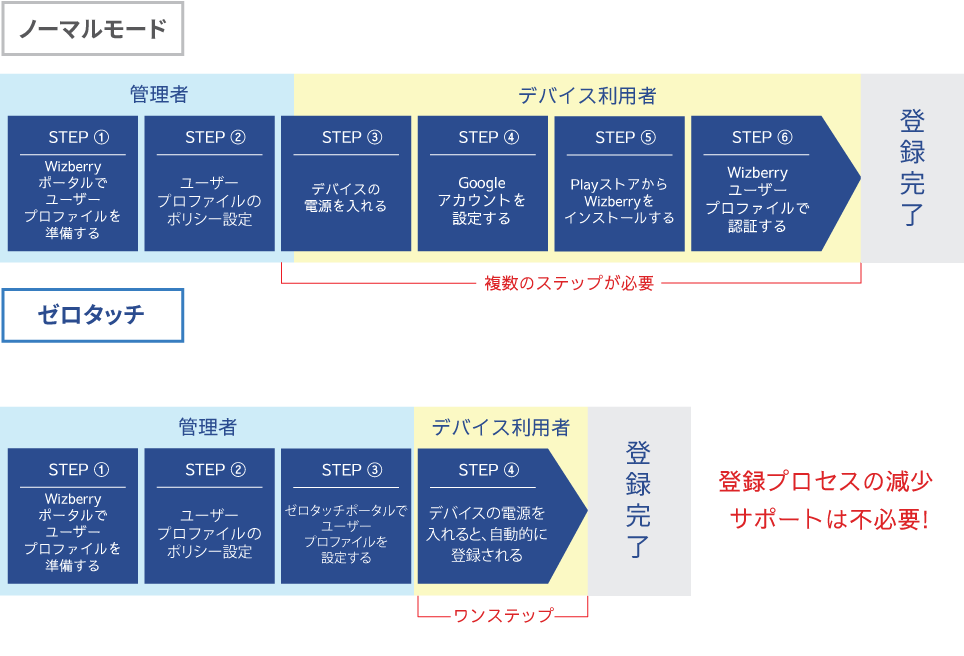 ノーマルモード

管理者

デバイス利用者

STEP ①
Wizberry ポータルで ユーザー プロファイルを 準備する

STEP ②
ユーザー プロファイルの ポリシー設定

STEP ③
デバイスの 電源を入れる

STEP ④
Google アカウントを 設定する

STEP ⑤
Playストアから Wizberryを インストールする

STEP ⑥
Wizberry ユーザー プロファイルで 認証する

登録完了

複数のステップが必要

ゼロタッチ

管理者

デバイス利用者

STEP ①
Wizberry ポータルで ユーザー プロファイルを 準備する

STEP ②
ユーザー プロファイルの ポリシー設定

STEP ③
ゼロタッチポータルで ユーザー プロファイルを 設定する

STEP ④
デバイスの電源を 入れると、自動的に 登録される

登録完了

ワンステップ

登録プロセスの減少
サポートは不必要!